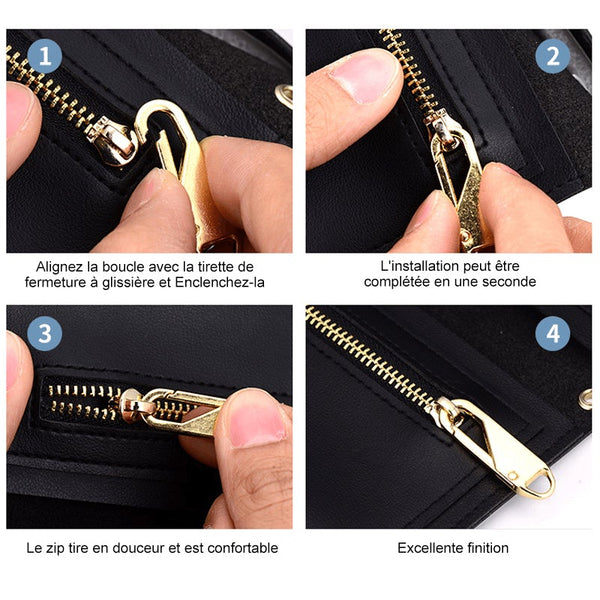 1

Alignez la boucle avec la tirette de fermeture à glissière et Enclenchez-la

2

L'installation peut être complétée en une seconde

3

Le zip tire en douceur et est confortable

4

Excellente finition