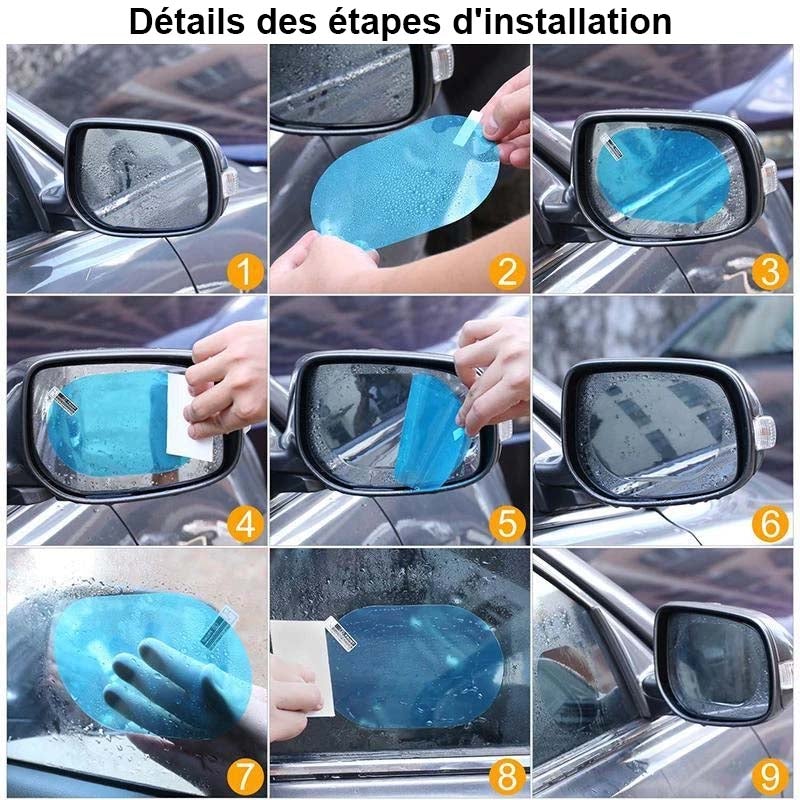 Détails des étapes d'installation

1

2

3

4

5

6

7

8

9