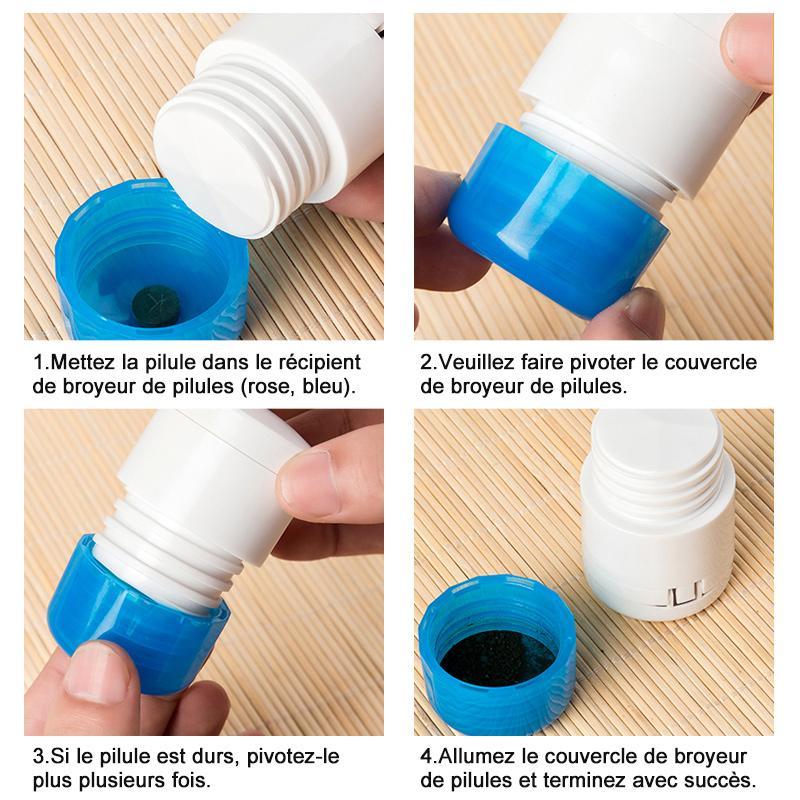 1.Mettez la pilule dans le récipient de broyeur de pilules (rose, bleu).

2.Veuillez faire pivoter le couvercle de broyeur de pilules.

3.Si le pilule est durs, pivotez-le plus plusieurs fois.

4.Allumez le couvercle de broyeur de pilules et terminez avec succès.