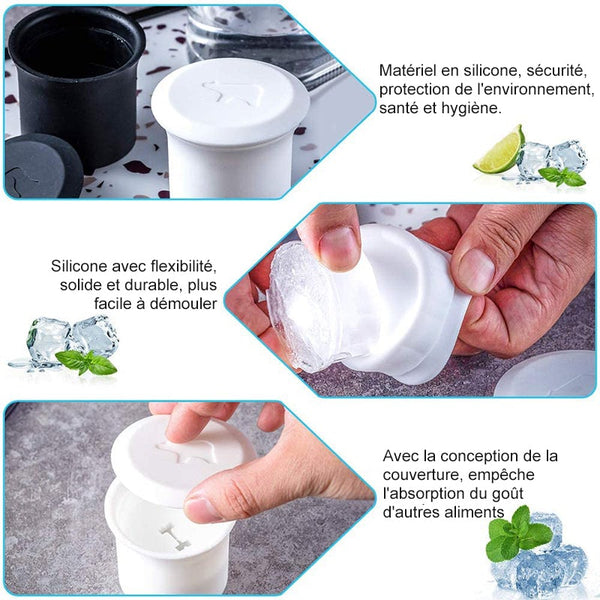 Matériel en silicone, sécurité, protection de l'environnement, santé et hygiène.

Silicone avec flexibilité, solide et durable, plus facile à démouler

Avec la conception de la couverture, empêche l'absorption du goût d'autres aliments