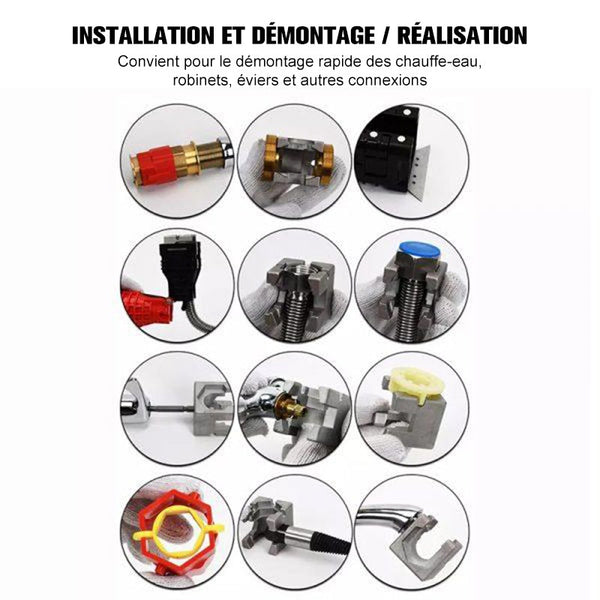 INSTALLATION ET DÉMONTAGE / RÉALISATION

Convient pour le démontage rapide des chauffe-eau, robinets, éviers et autres connexions