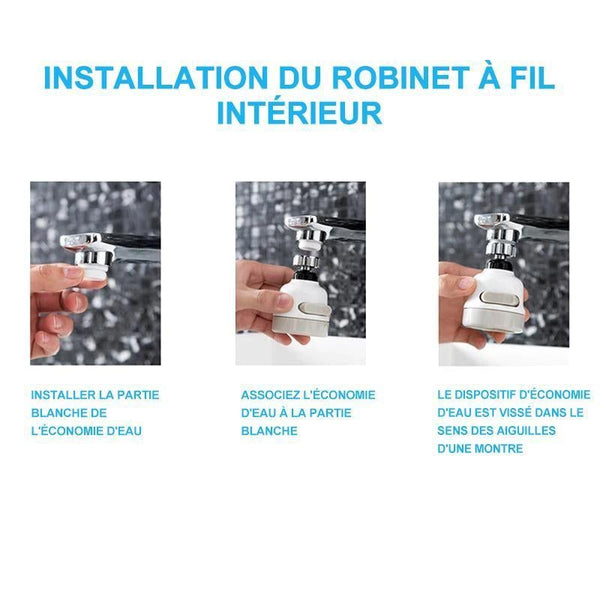 INSTALLATION DU ROBINET À FIL INTÉRIEUR

INSTALLER LA PARTIE BLANCHE DE L'ÉCONOMIE D'EAU

ASSOCIEZ L'ÉCONOMIE D'EAU À LA PARTIE BLANCHE

LE DISPOSITIF D'ÉCONOMIE D'EAU EST VISSÉ DANS LE SENS DES AIGUILLES D'UNE MONTRE