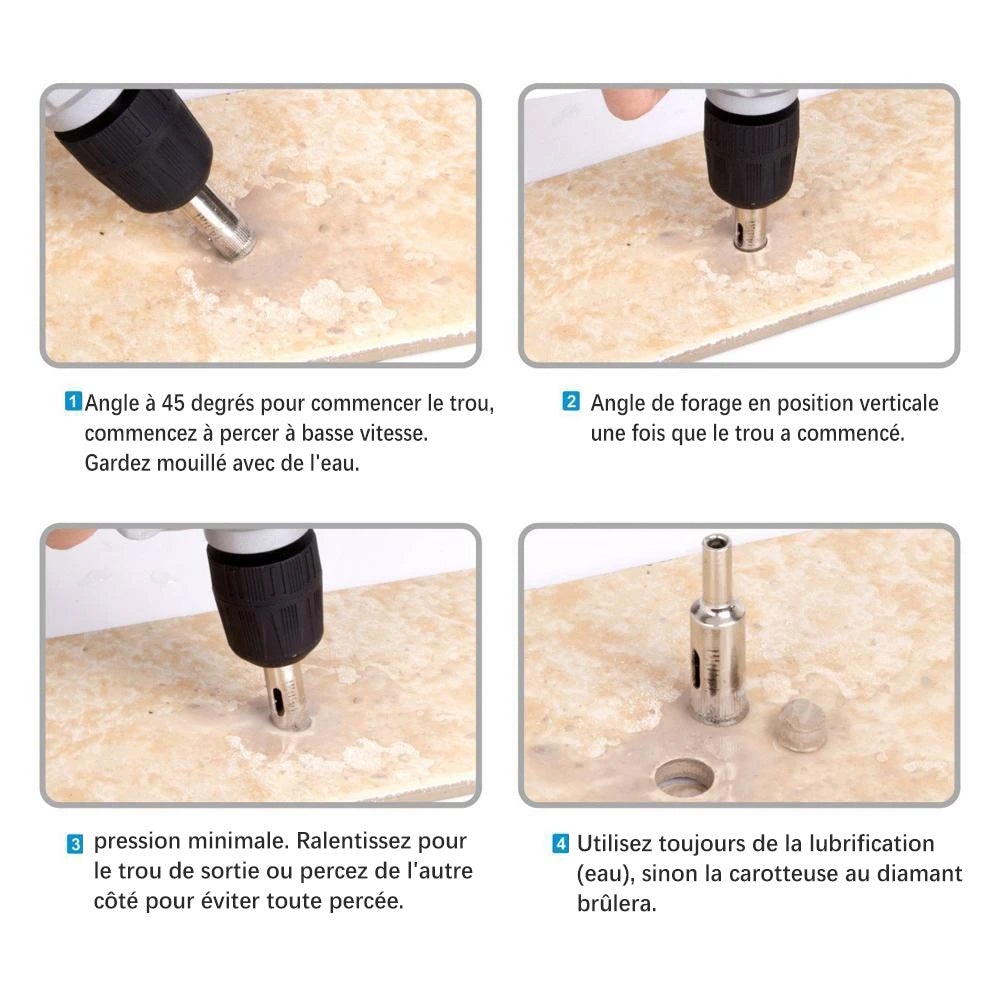 1 Angle à 45 degrés pour commencer le trou, commencez à percer à basse vitesse. Gardez mouillé avec de l'eau.

2 Angle de forage en position verticale une fois que le trou a commencé.

3 pression minimale. Ralentissez pour le trou de sortie ou percez de l'autre côté pour éviter toute percée.

4 Utilisez toujours de la lubrification (eau), sinon la carotteuse au diamant brûlera.