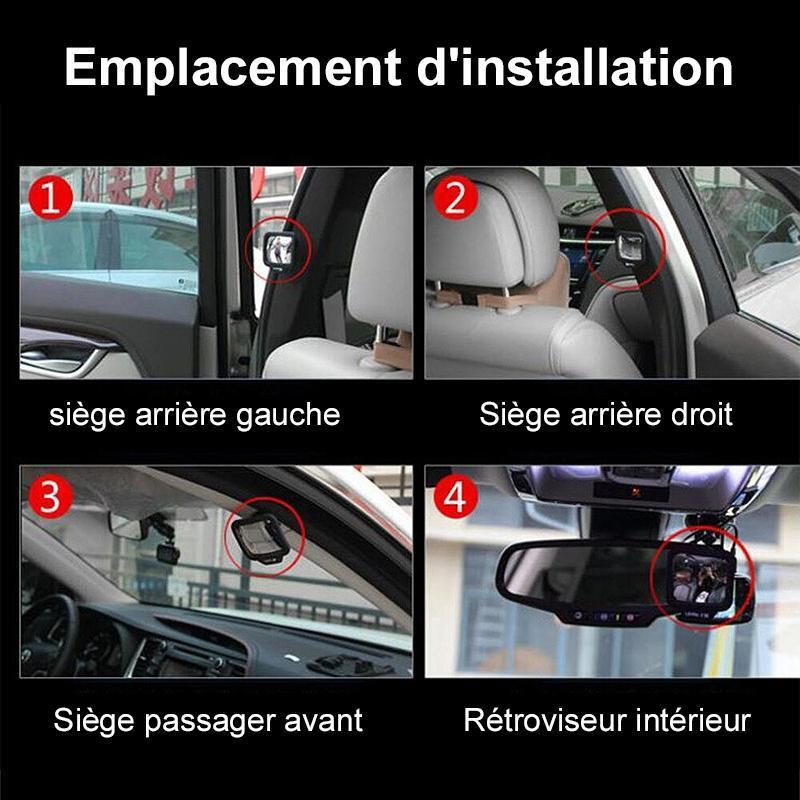 Emplacement d'installation

1

siège arrière gauche

2

Siège arrière droit

3

Siège passager avant

4

Rétroviseur intérieur