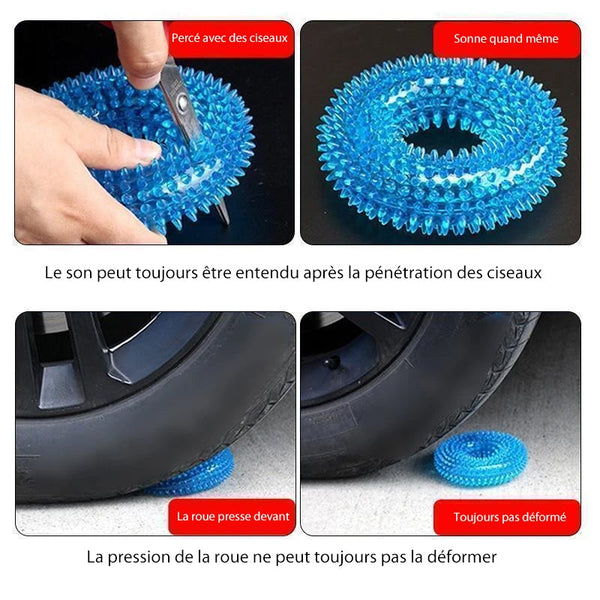 Percé avec des ciseaux

Sonne quand même

Le son peut toujours être entendu après la pénétration des ciseaux

La roue presse devant

Toujours pas déformé

La pression de la roue ne peut toujours pas la déformer