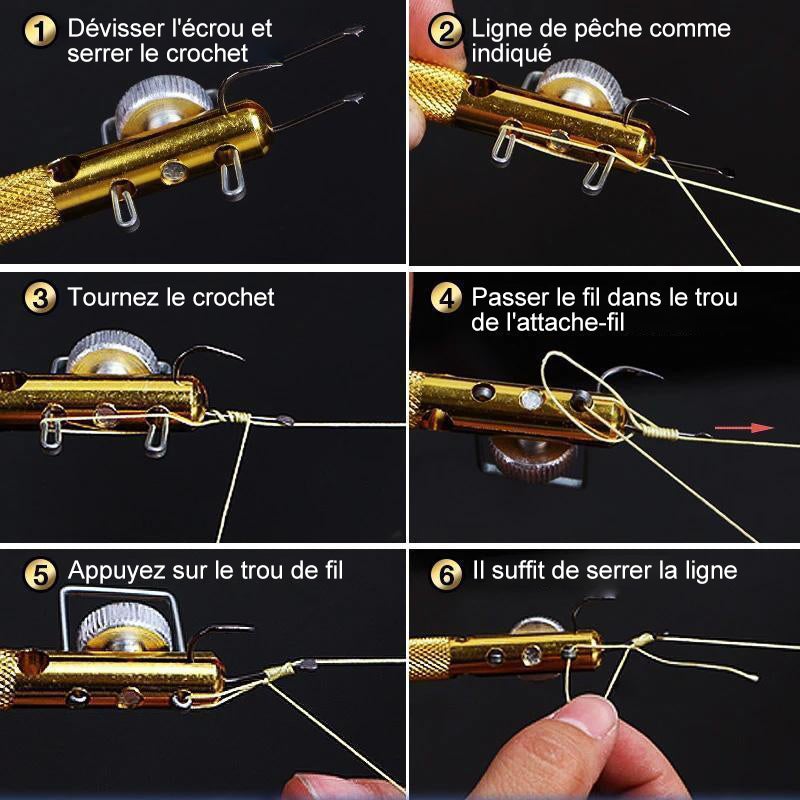 1 Dévisser l'écrou et serrer le crochet

2 Ligne de pêche comme indiqué

3 Tournez le crochet

4 Passer le fil dans le trou de l'attache-fil

5 Appuyez sur le trou de fil

6 Il suffit de serrer la ligne