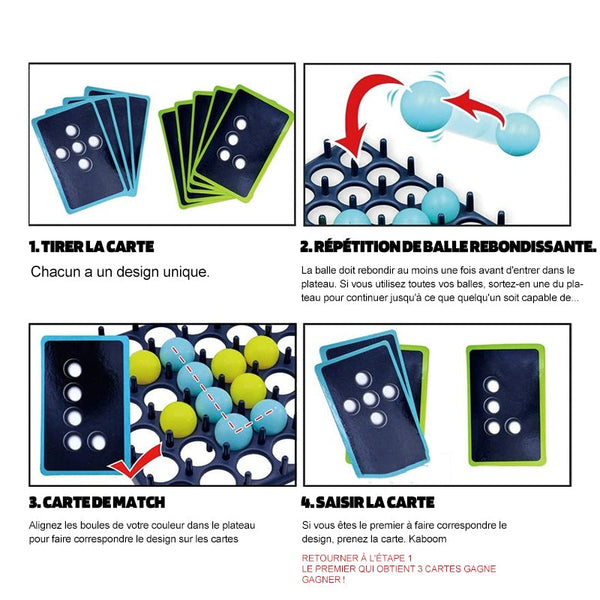 1. TIRER LA CARTE

Chacun a un design unique.

2. RÉPÉTITION DE BALLE REBONDISSANTE.

La balle doit rebondir au moins une fois avant d'entrer dans le plateau. Si vous utilisez toutes vos balles, sortez-en une du plateau pour continuer jusqu'à ce que quelqu'un soit capable de...

3. CARTE DE MATCH

Alignez les boules de votre couleur dans le plateau pour faire correspondre le design sur les cartes

4. SAISIR LA CARTE

Si vous êtes le premier à faire correspondre le design, prenez la carte. Kaboom

RETOURNER À L'ÉTAPE 1
LE PREMIER QUI OBTIENT 3 CARTES GAGNE
GAGNER !