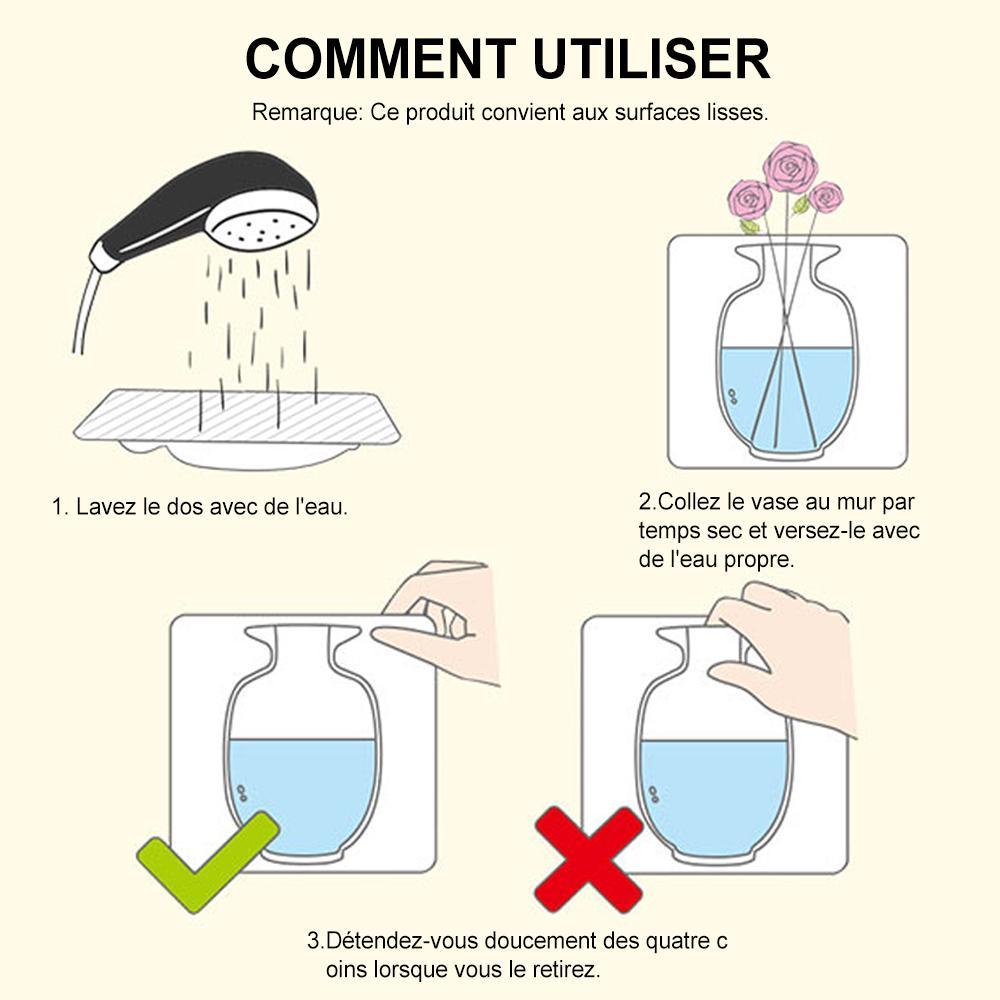 COMMENT UTILISER

Remarque: Ce produit convient aux surfaces lisses.

1. Lavez le dos avec de l'eau.

2.Collez le vase au mur par temps sec et versez-le avec de l'eau propre.

3.Détendez-vous doucement des quatre c oins lorsque vous le retirez.