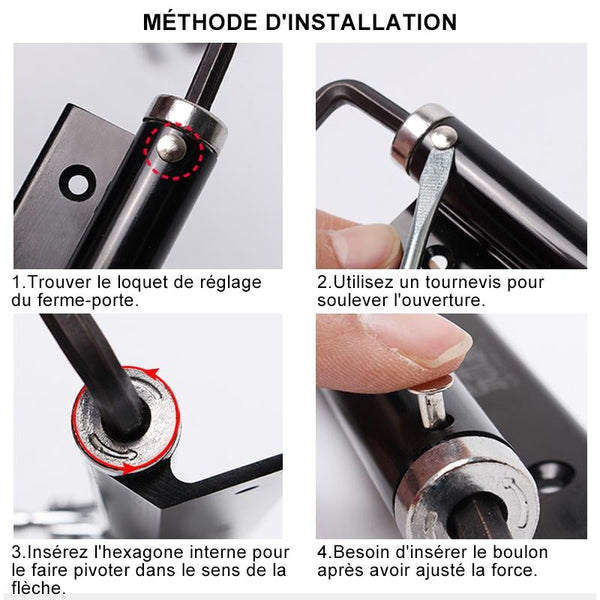 MÉTHODE D'INSTALLATION

1.Trouver le loquet de réglage du ferme-porte.

2.Utilisez un tournevis pour soulever l'ouverture.

3.Insérez l'hexagone interne pour le faire pivoter dans le sens de la flèche.

4.Besoin d'insérer le boulon après avoir ajusté la force.