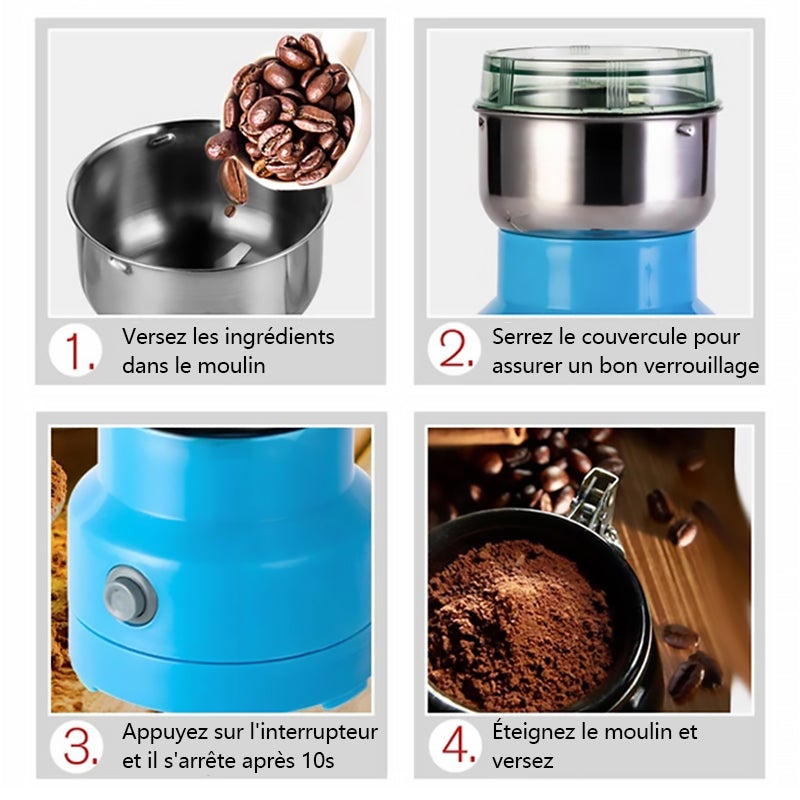 1. Versez les ingrédients dans le moulin

2. Serrez le couvercule pour assurer un bon verrouillage

3. Appuyez sur l'interrupteur et il s'arrête après 10s

4. Éteignez le moulin et versez