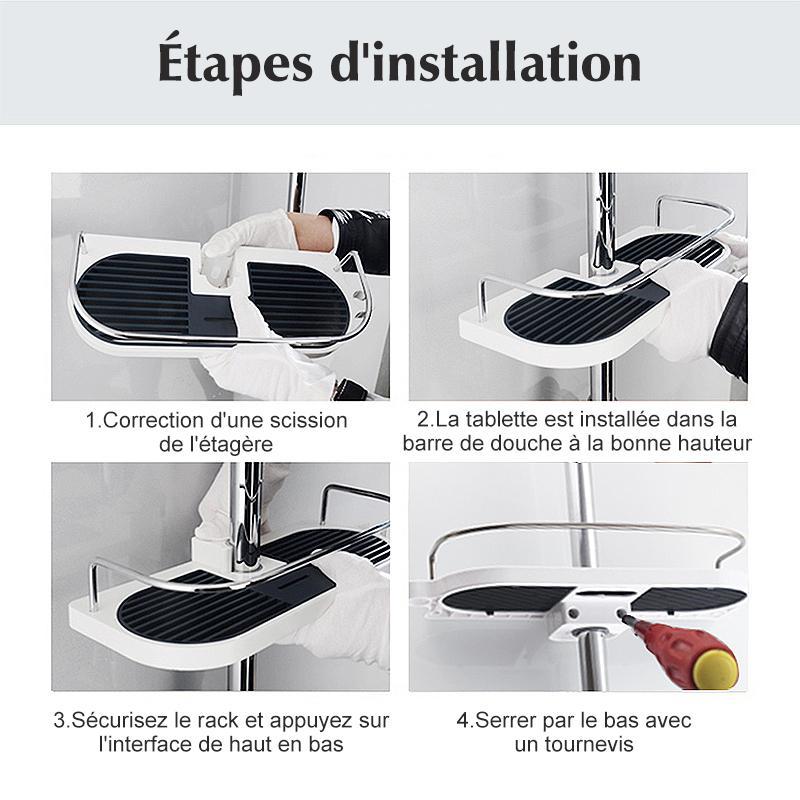 Étapes d'installation

1.Correction d'une scission de l'étagère

2.La tablette est installée dans la barre de douche à la bonne hauteur

3.Sécurisez le rack et appuyez sur l'interface de haut en bas

4.Serrer par le bas avec un tournevis