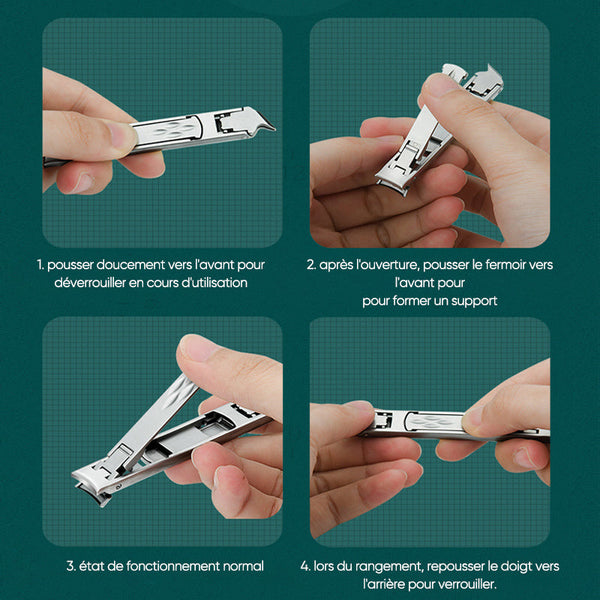 1. pousser doucement vers l'avant pour déverrouiller en cours d'utilisation

2. après l'ouverture, pousser le fermoir vers l'avant pour
pour former un support

3. état de fonctionnement normal

4. lors du rangement, repousser le doigt vers l'arrière pour verrouiller.