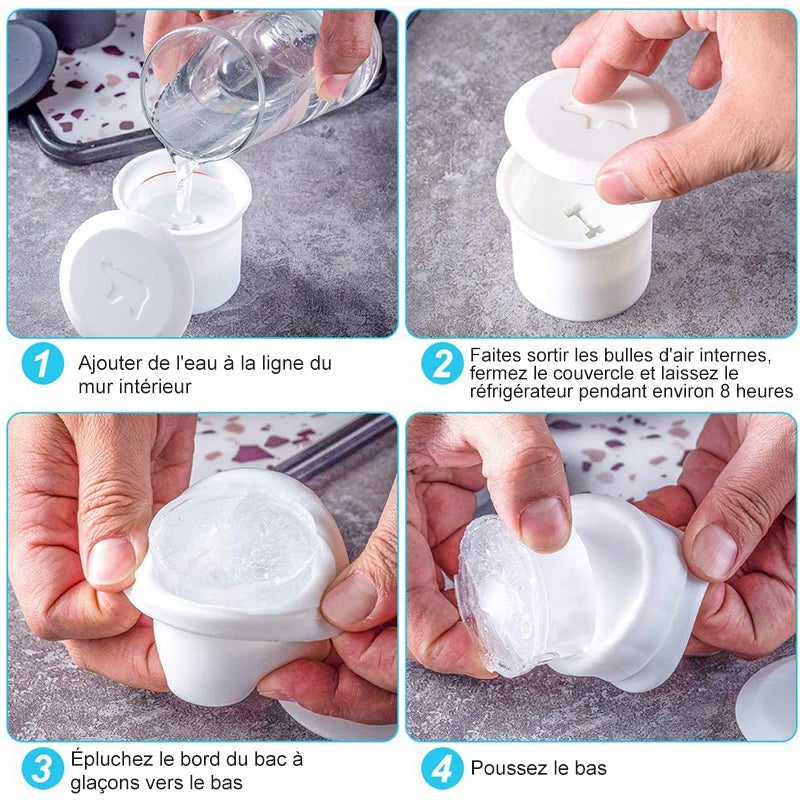 1 Ajouter de l'eau à la ligne du mur intérieur

2 Faites sortir les bulles d'air internes, fermez le couvercle et laissez le réfrigérateur pendant environ 8 heures

3 Épluchez le bord du bac à glaçons vers le bas

4 Poussez le bas