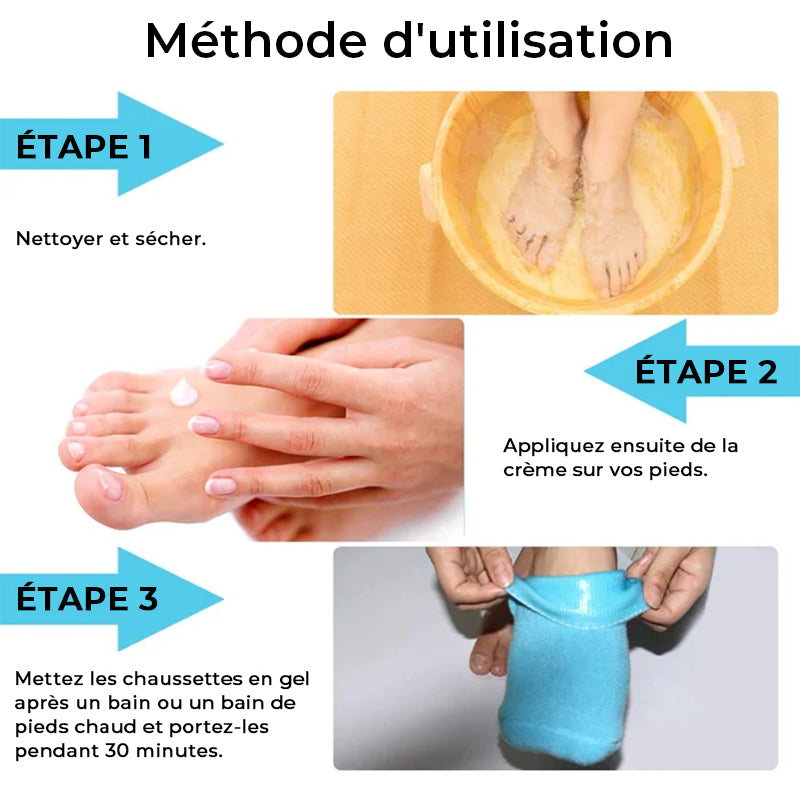 Méthode d'utilisation

ÉTAPE 1

Nettoyer et sécher.

ÉTAPE 2

Appliquez ensuite de la crème sur vos pieds.

ÉTAPE 3

Mettez les chaussettes en gel après un bain ou un bain de pieds chaud et portez-les pendant 30 minutes.