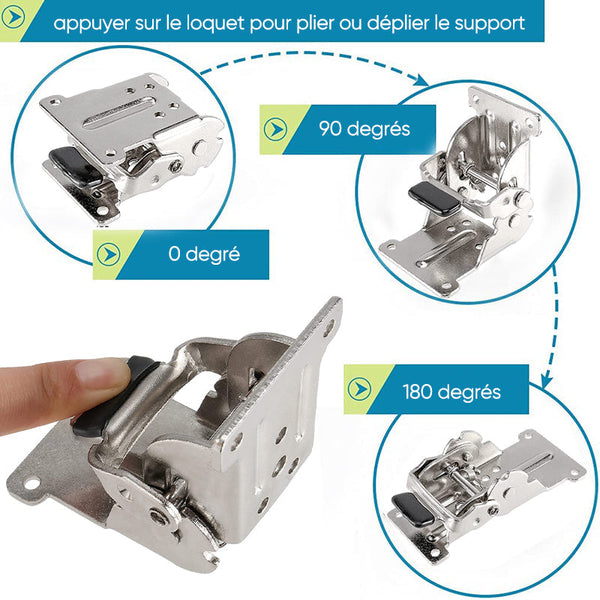 appuyer sur le loquet pour plier ou déplier le support

90 degrés

0 degré

180 degrés