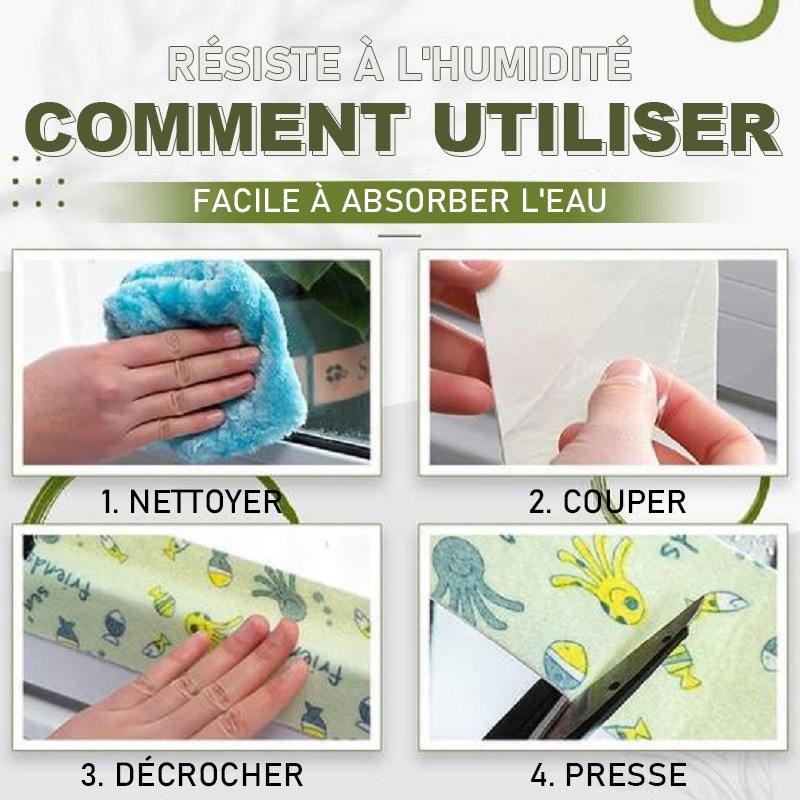 RÉSISTE À L'HUMIDITÉ
COMMENT UTILISER
FACILE À ABSORBER L'EAU

1. NETTOYER

2. COUPER

3. DÉCROCHER

4. PRESSE