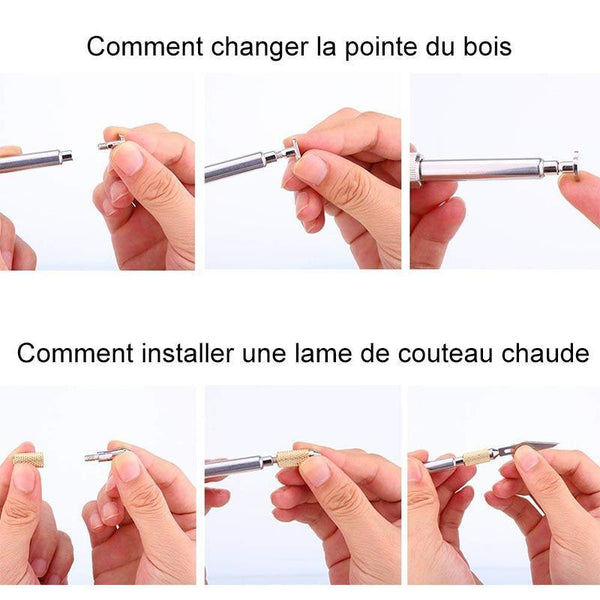 Comment changer la pointe du bois

Comment installer une lame de couteau chaude