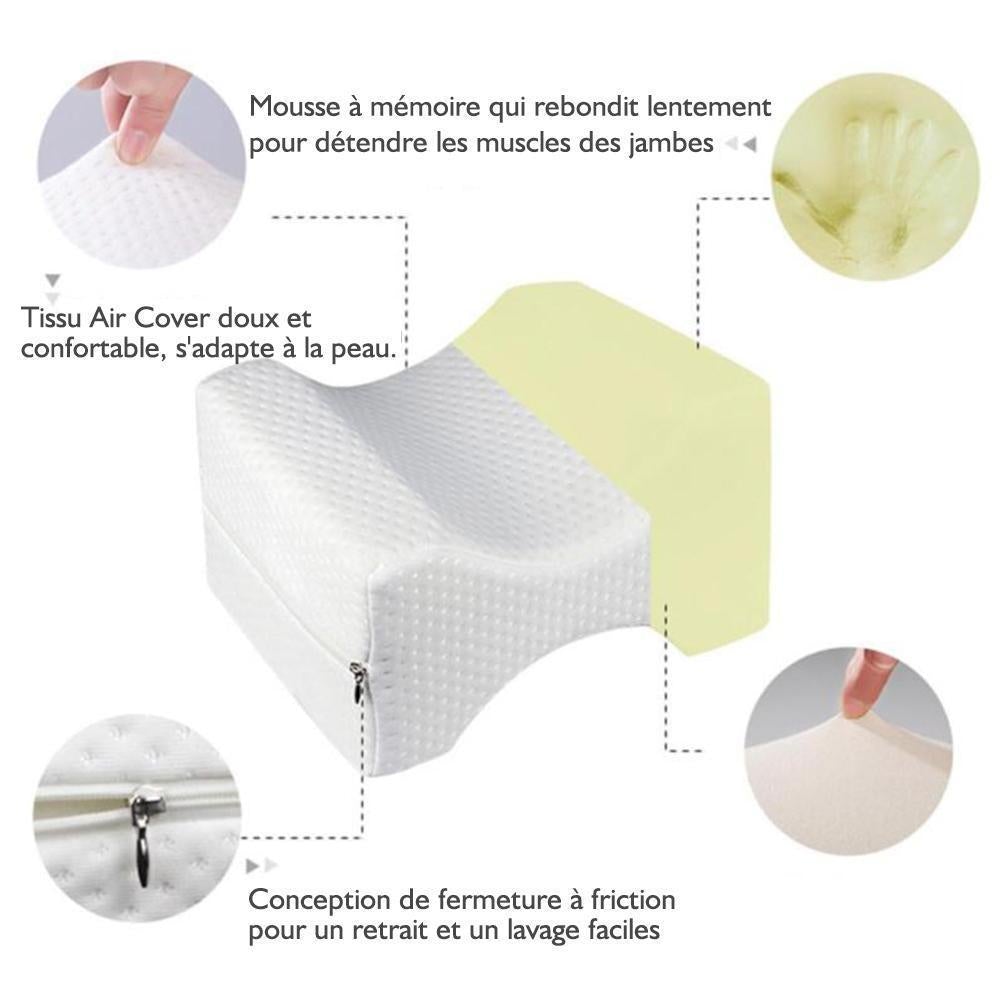 Mousse à mémoire qui rebondit lentement pour détendre les muscles des jambes

Tissu Air Cover doux et confortable, s'adapte à la peau.

Conception de fermeture à friction pour un retrait et un lavage faciles