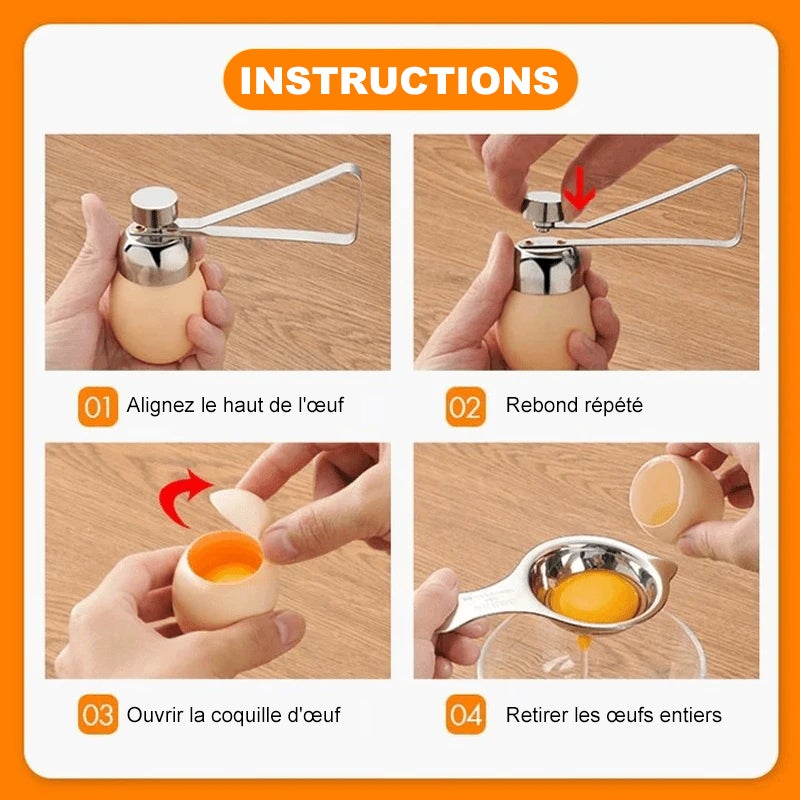 INSTRUCTIONS

01 Alignez le haut de l'œuf

02 Rebond répété

03 Ouvrir la coquille d'œuf

04 Retirer les œufs entiers