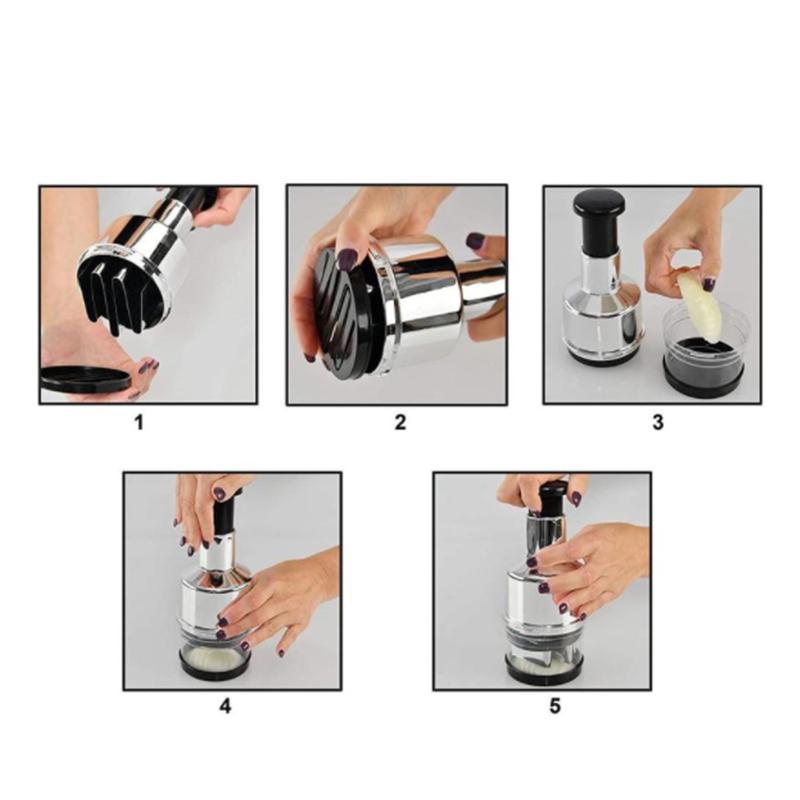 1

2

3

4

5