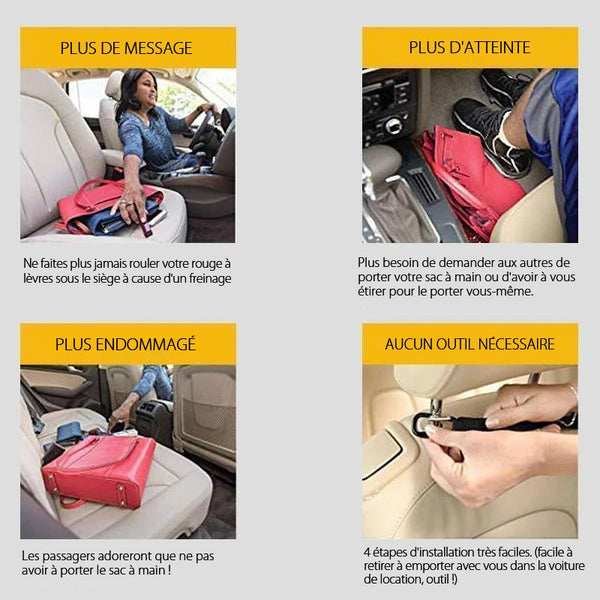 PLUS DE MESSAGE

Ne faites plus jamais rouler votre rouge à lèvres sous le siège à cause d'un freinage

PLUS D'ATTEINTE

Plus besoin de demander aux autres de porter votre sac à main ou d'avoir à vous étirer pour le porter vous-même.

PLUS ENDOMMAGÉ

Les passagers adoreront que ne pas avoir à porter le sac à main !

AUCUN OUTIL NÉCESSAIRE

4 étapes d'installation très faciles. (facile à retirer à emporter avec vous dans la voiture de location, outil !)