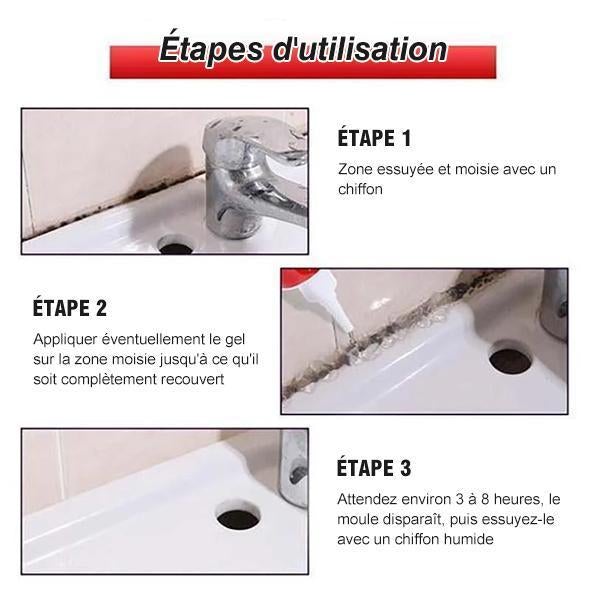 Étapes d'utilisation

ÉTAPE 1

Zone essuyée et moisie avec un chiffon

ÉTAPE 2

Appliquer éventuellement le gel sur la zone moisie jusqu'à ce qu'il soit complètement recouvert

ÉTAPE 3

Attendez environ 3 à 8 heures, le moule disparaît, puis essuyez-le avec un chiffon humide