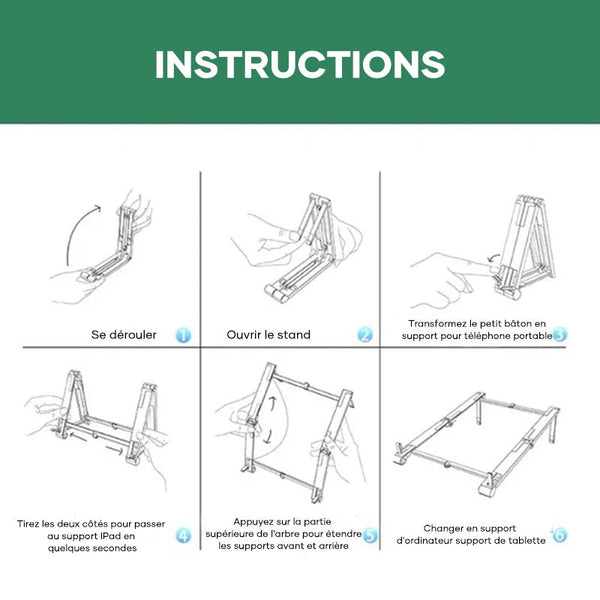 INSTRUCTIONS

Se dérouler 1

Ouvrir le stand 2

Transformez le petit bâton en support pour téléphone portable 3

Tirez les deux côtés pour passer au support IPad en quelques secondes 4

Appuyez sur la partie supérieure de l'arbre pour étendre les supports avant et arrière 5

Changer en support d'ordinateur support de tablette 6