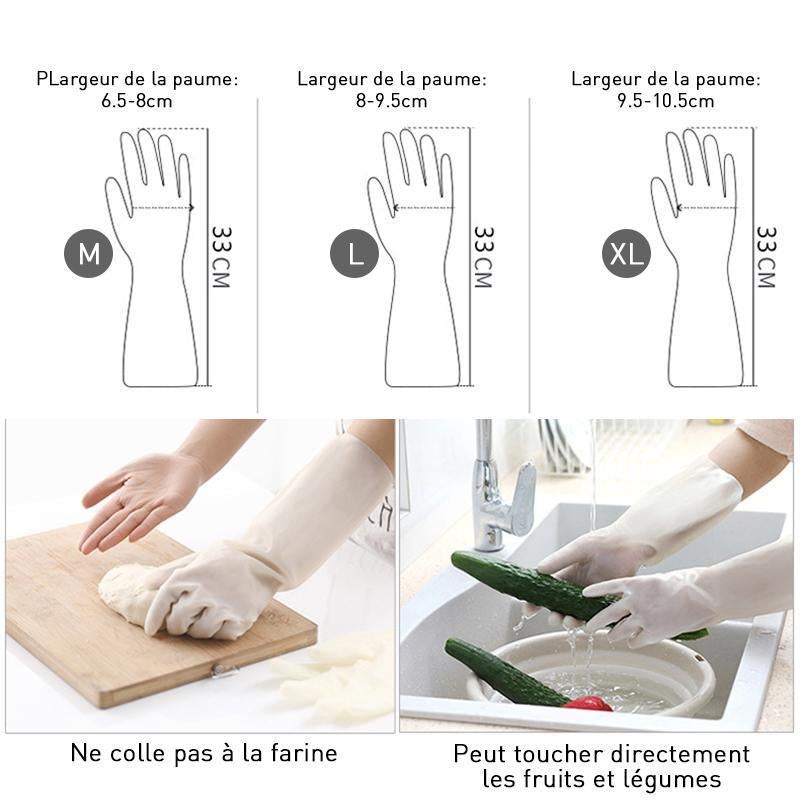 PLargeur de la paume:
6.5-8cm

M

33CM

Largeur de la paume:
8-9.5cm

L

33CM

Largeur de la paume:
9.5-10.5cm

XL

33CM

Ne colle pas à la farine

Peut toucher directement les fruits et légumes