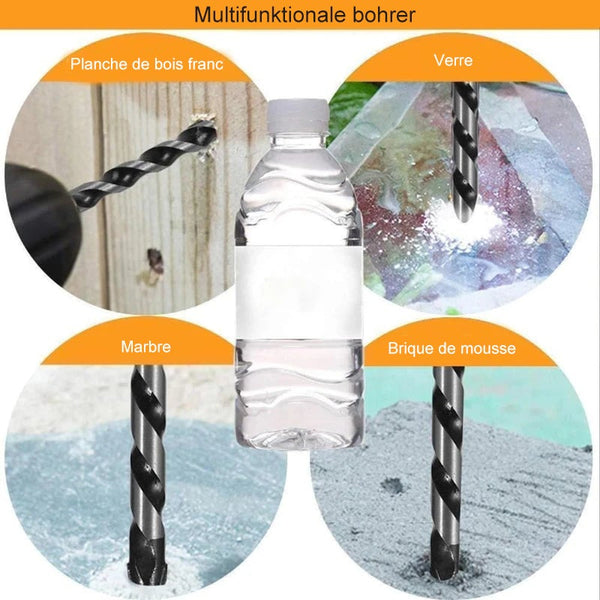 Multifunktionale bohrer

Planche de bois franc

Verre

Marbre

Brique de mousse