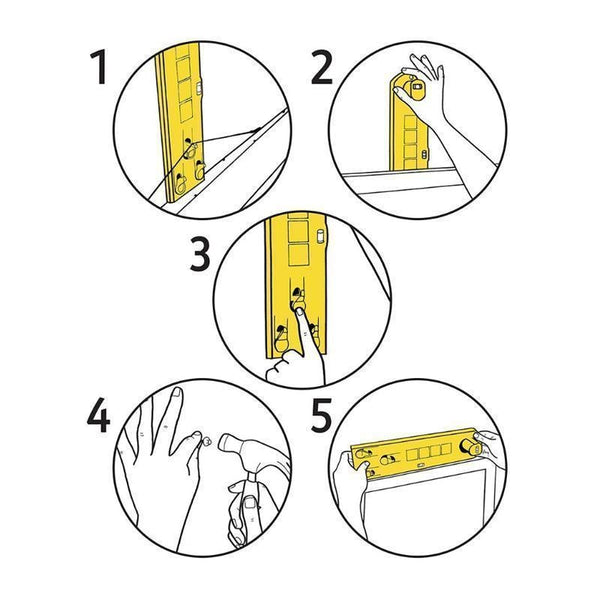 1

2

3

4

5