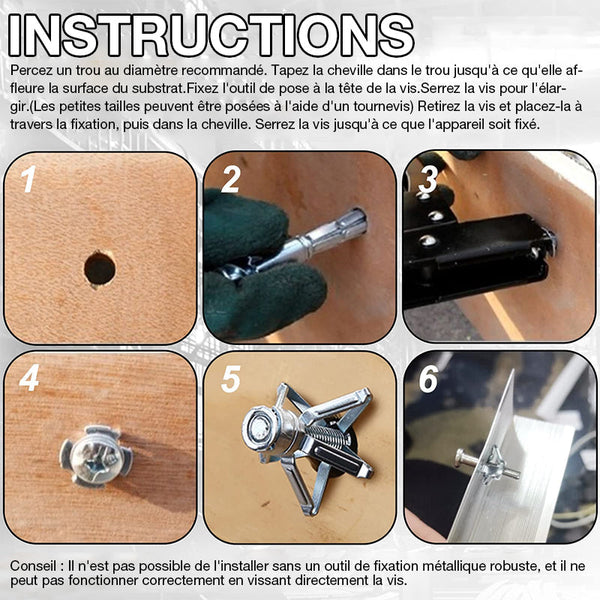 INSTRUCTIONS

Percez un trou au diamètre recommandé. Tapez la cheville dans le trou jusqu'à ce qu'elle affleure la surface du substrat.Fixez l'outil de pose à la tête de la vis.Serrez la vis pour l'élargir.(Les petites tailles peuvent être posées à l'aide d'un tournevis) Retirez la vis et placez-la à travers la fixation, puis dans la cheville. Serrez la vis jusqu'à ce que l'appareil soit fixé.

1

2

3

4

5

6

Conseil : Il n'est pas possible de l'installer sans un outil de fixation métallique robuste, et il ne peut pas fonctionner correctement en vissant directement la vis.