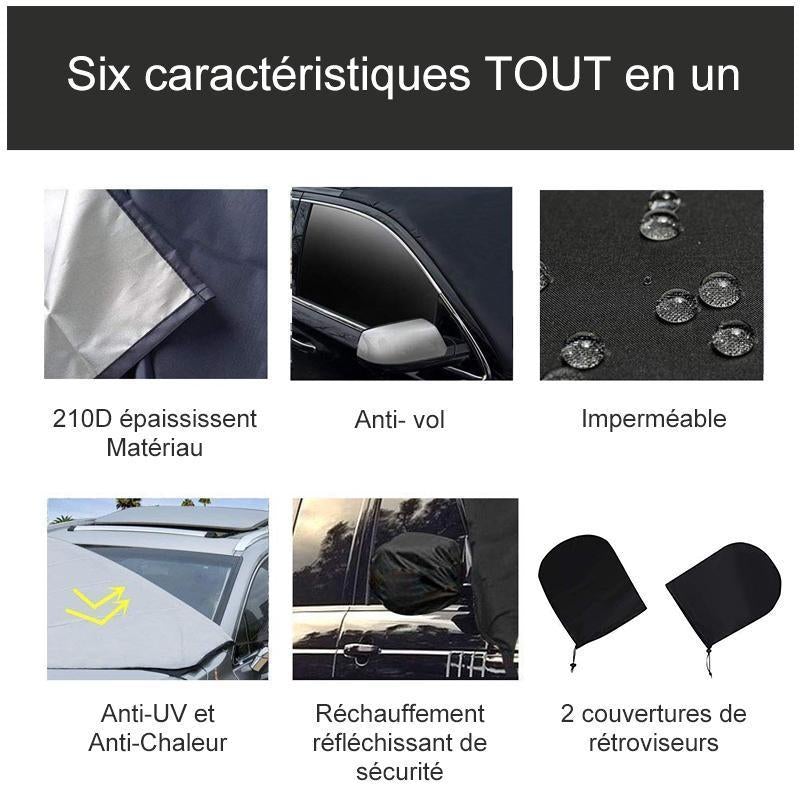 Six caractéristiques TOUT en un

210D épaississent Matériau

Anti- vol

Imperméable

Anti-UV et Anti-Chaleur

Réchauffement réfléchissant de sécurité

2 couvertures de rétroviseurs