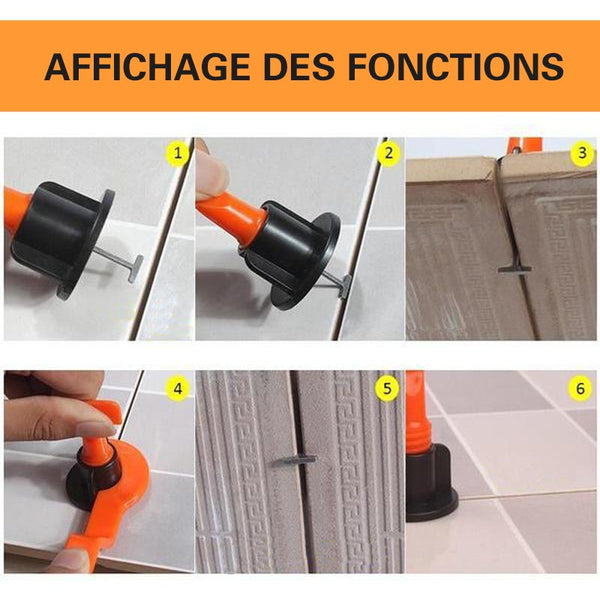 AFFICHAGE DES FONCTIONS

1

2

3

4

5

6