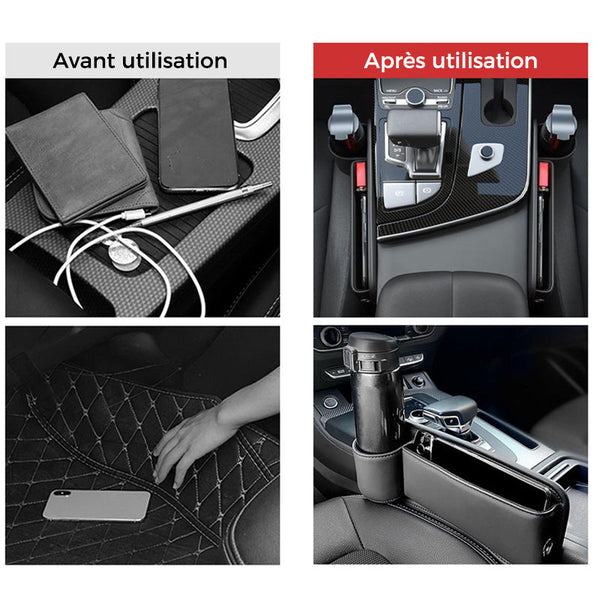 Avant utilisation

Après utilisation