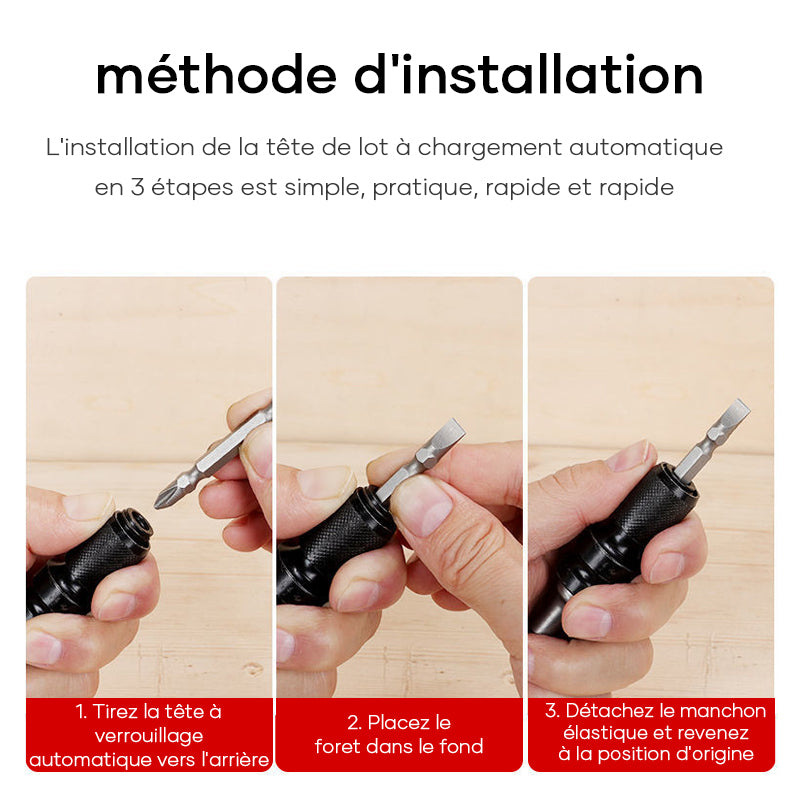 méthode d'installation

L'installation de la tête de lot à chargement automatique en 3 étapes est simple, pratique, rapide et rapide

1. Tirez la tête à verrouillage automatique vers l'arrière

2. Placez le foret dans le fond

3. Détachez le manchon élastique et revenez à la position d'origine