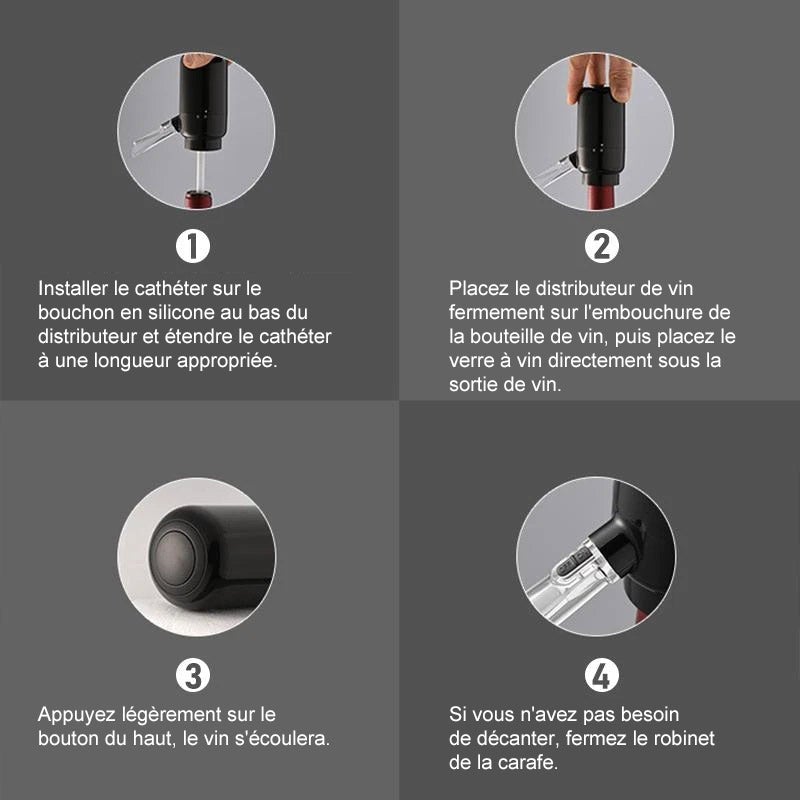 1

Installer le cathéter sur le bouchon en silicone au bas du distributeur et étendre le cathéter à une longueur appropriée.

2

Placez le distributeur de vin fermement sur l'embouchure de la bouteille de vin, puis placez le verre à vin directement sous la sortie de vin.

3

Appuyez légèrement sur le bouton du haut, le vin s'écoulera.

4

Si vous n'avez pas besoin de décanter, fermez le robinet de la carafe.