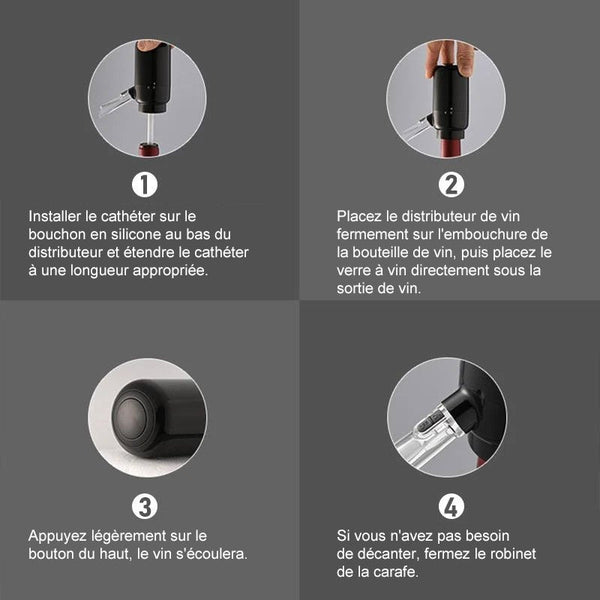 1

Installer le cathéter sur le bouchon en silicone au bas du distributeur et étendre le cathéter à une longueur appropriée.

2

Placez le distributeur de vin fermement sur l'embouchure de la bouteille de vin, puis placez le verre à vin directement sous la sortie de vin.

3

Appuyez légèrement sur le bouton du haut, le vin s'écoulera.

4

Si vous n'avez pas besoin de décanter, fermez le robinet de la carafe.