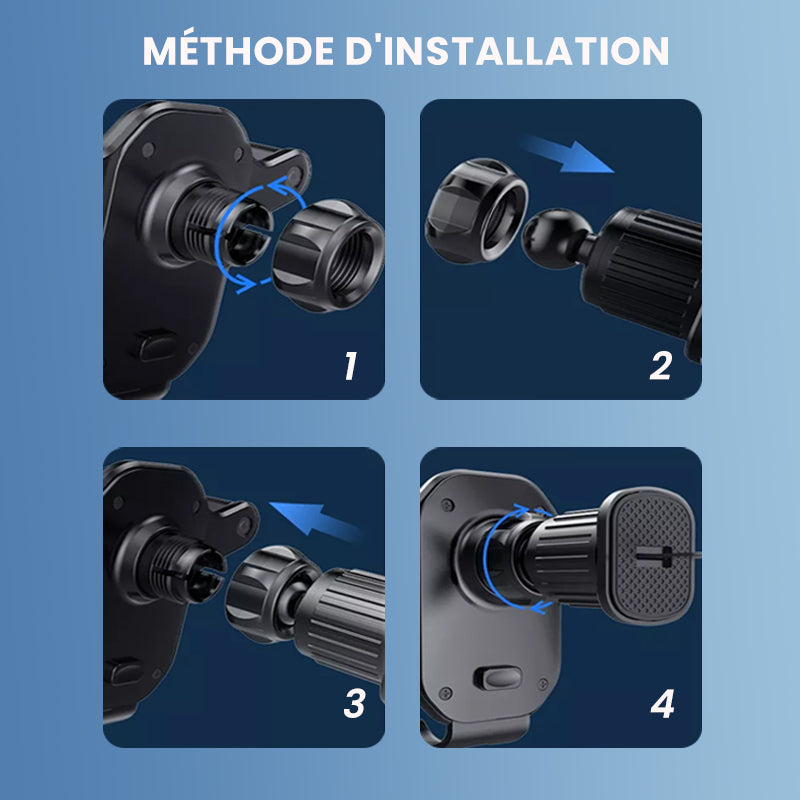 MÉTHODE D'INSTALLATION

1

2

3

4