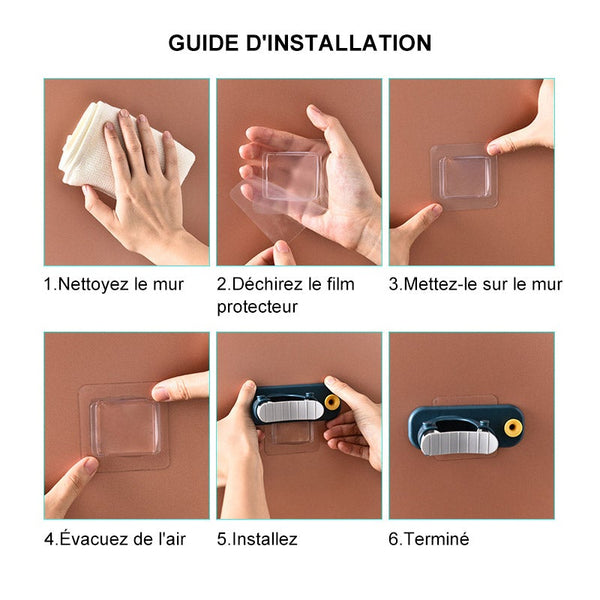 GUIDE D'INSTALLATION

1.Nettoyez le mur

2.Déchirez le film protecteur

3.Mettez-le sur le mur

4.Évacuez de l'air

5.Installez

6.Terminé