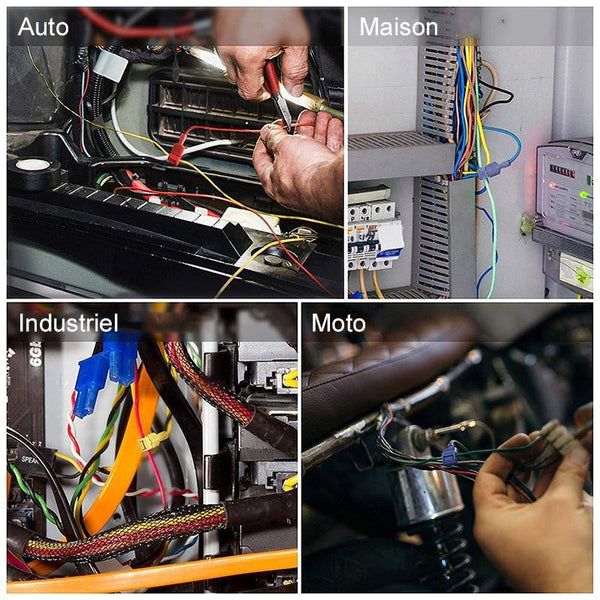 Auto

Maison

Industriel

Moto