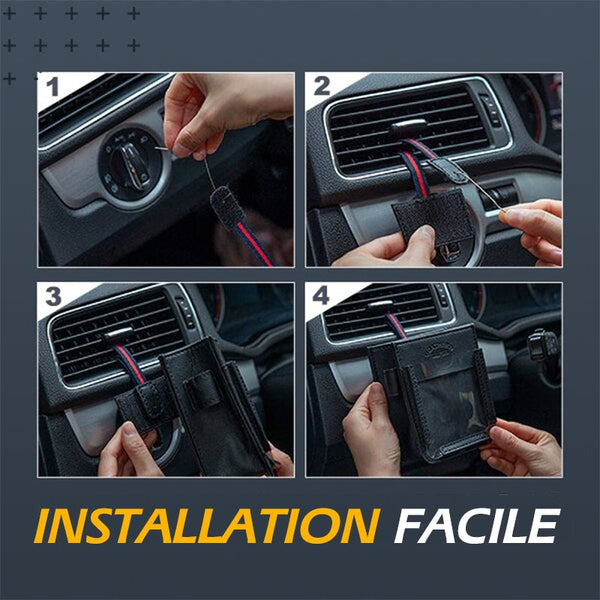 1

2

3

4

INSTALLATION FACILE