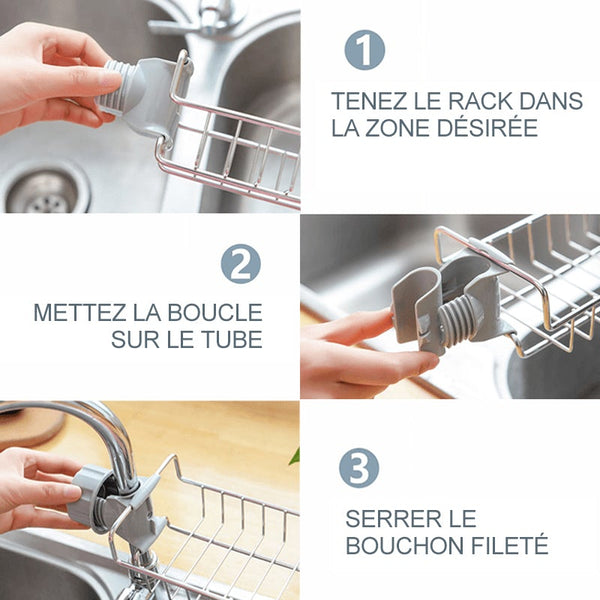 1

TENEZ LE RACK DANS LA ZONE DÉSIRÉE

2

METTEZ LA BOUCLE SUR LE TUBE

3

SERRER LE BOUCHON FILETÉ