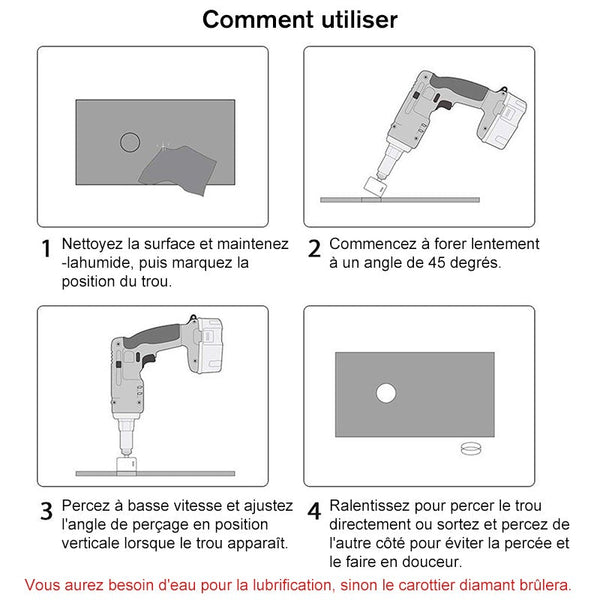 Comment utiliser

1 Nettoyez la surface et maintenez -lahumide, puis marquez la position du trou.

2 Commencez à forer lentement à un angle de 45 degrés.

3 Percez à basse vitesse et ajustez l'angle de perçage en position verticale lorsque le trou apparaît.

4 Ralentissez pour percer le trou directement ou sortez et percez de l'autre côté pour éviter la percée et le faire en douceur.

Vous aurez besoin d'eau pour la lubrification, sinon le carottier diamant brûlera.