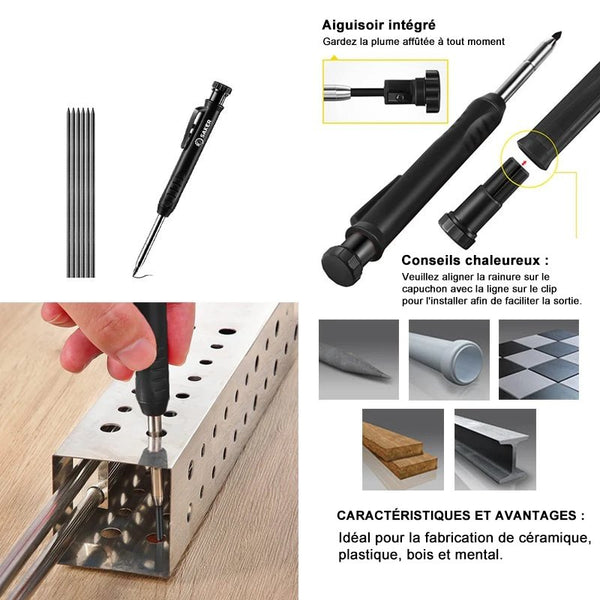 SAKER

Aiguisoir intégré
Gardez la plume affûtée à tout moment

Conseils chaleureux :
Veuillez aligner la rainure sur le capuchon avec la ligne sur le clip pour l'installer afin de faciliter la sortie.

CARACTÉRISTIQUES ET AVANTAGES :
Idéal pour la fabrication de céramique, plastique, bois et mental.