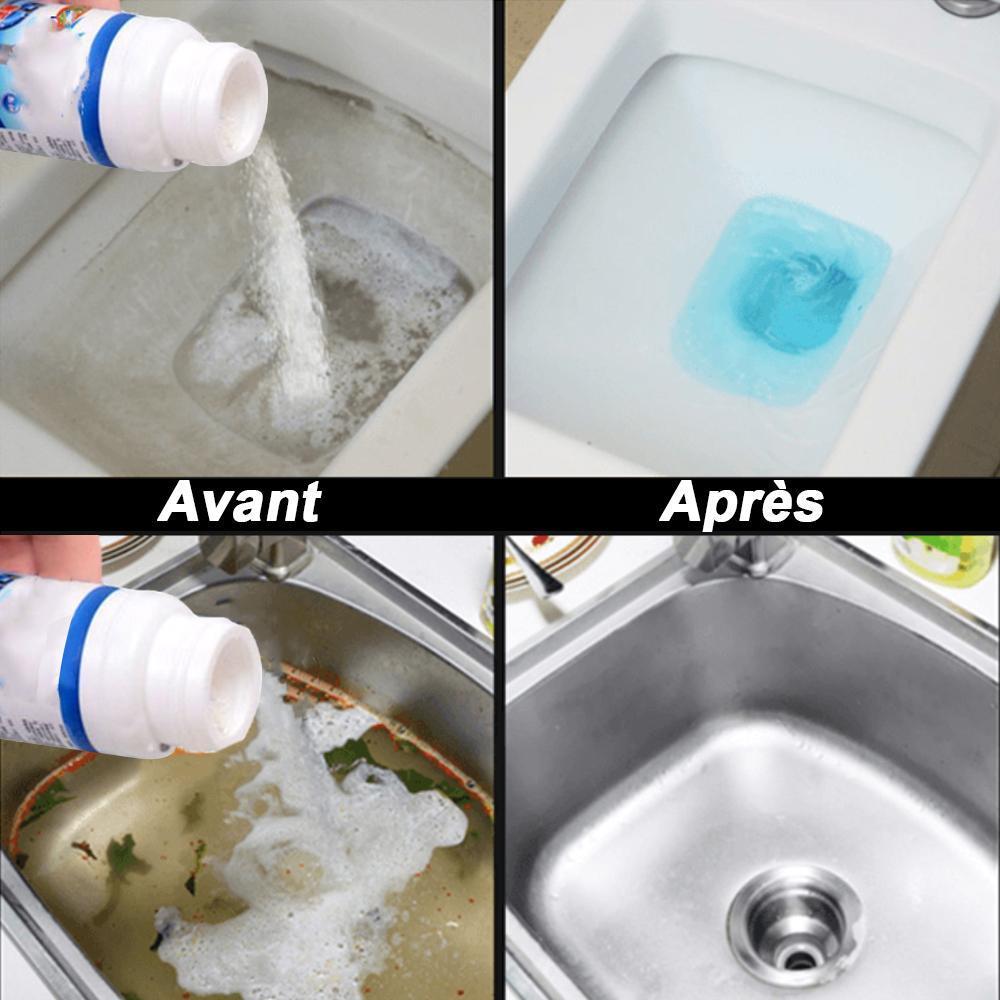 Avant

Après