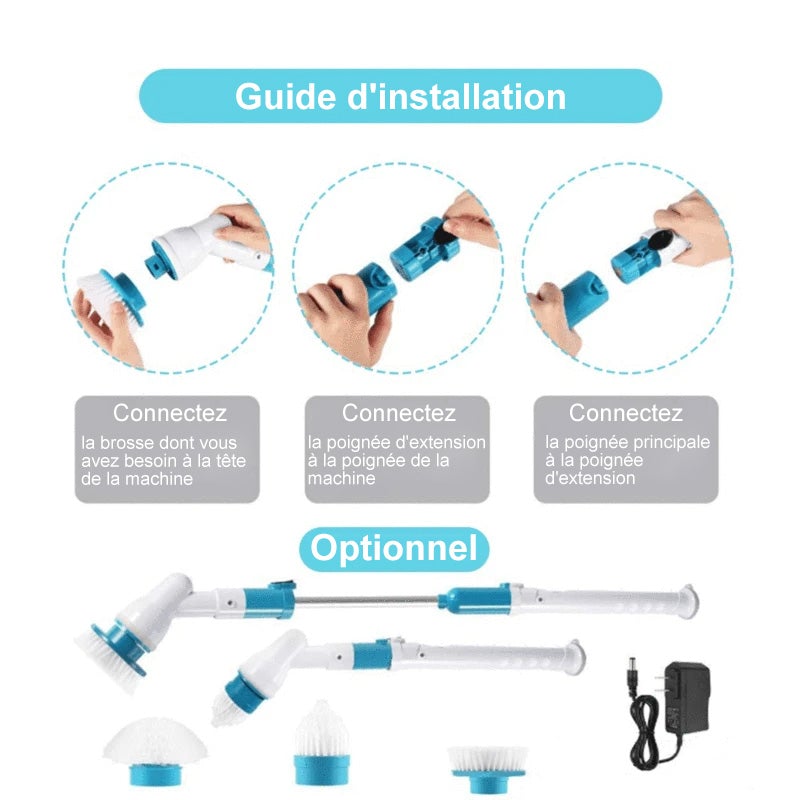 Guide d'installation

Connectez

la brosse dont vous avez besoin à la tête de la machine

Connectez

la poignée d'extension à la poignée de la machine

Connectez

la poignée principale à la poignée d'extension

Optionnel