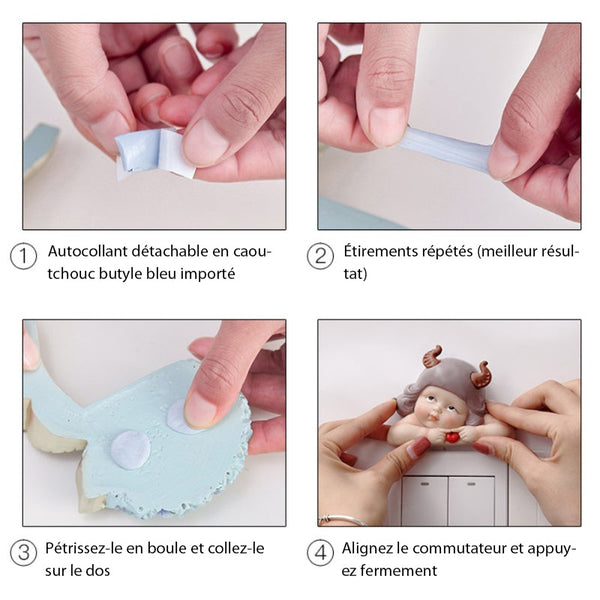 1 Autocollant détachable en caoutchouc butyle bleu importé

2 Étirements répétés (meilleur résultat)

3 Pétrissez-le en boule et collez-le sur le dos

4 Alignez le commutateur et appuyez fermement