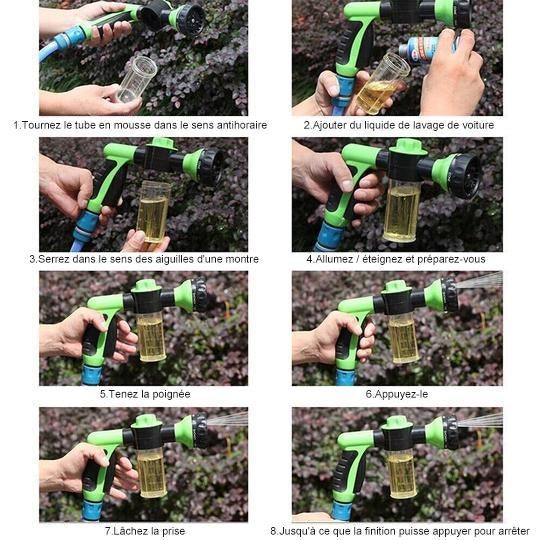 1.Tournez le tube en mousse dans le sens antihoraire

2.Ajouter du liquide de lavage de voiture

3.Serrez dans le sens des aiguilles d'une montre

4.Allumez / éteignez et préparez-vous

5.Tenez la poignée

6.Appuyez-le

7.Lâchez la prise

8.Jusqu'à ce que la finition puisse appuyer pour arrêter