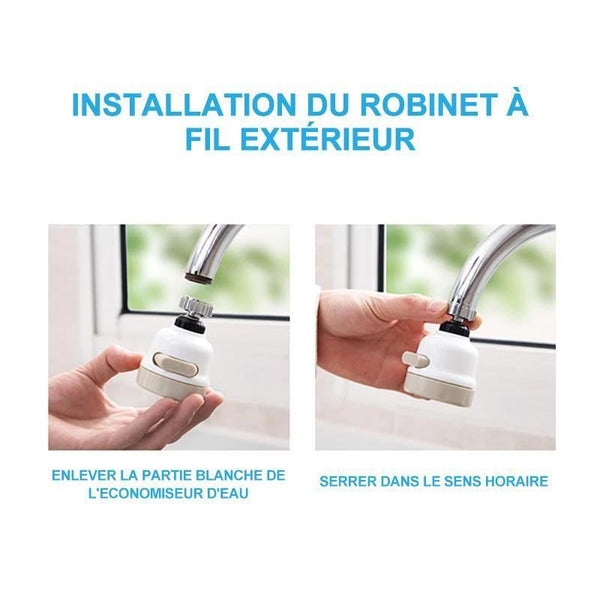 INSTALLATION DU ROBINET À FIL EXTÉRIEUR

ENLEVER LA PARTIE BLANCHE DE L'ECONOMISEUR D'EAU

SERRER DANS LE SENS HORAIRE