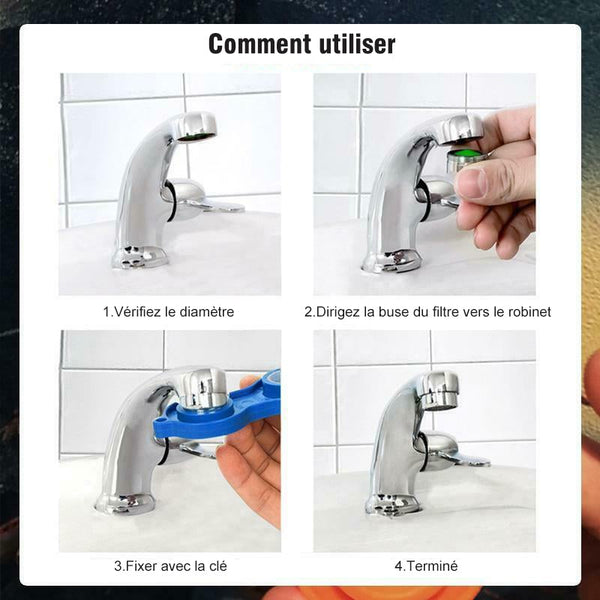 Comment utiliser

1.Vérifiez le diamètre

2.Dirigez la buse du filtre vers le robinet

3.Fixer avec la clé

4.Terminé